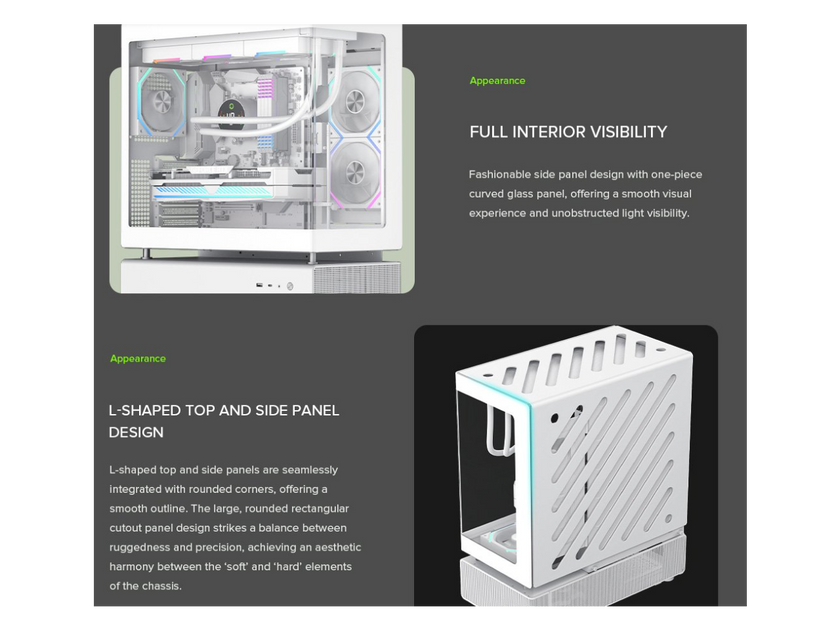 Appearance

FULL INTERIOR VISIBILITY

Fashionable side panel design with one-piece curved glass panel, offering a smooth visual experience and unobstructed light visibility.

Appearance

L-SHAPED TOP AND SIDE PANEL DESIGN

L-shaped top and side panels are seamlessly integrated with rounded corners, offering a smooth outline. The large, rounded rectangular cutout panel design strikes a balance between ruggedness and precision, achieving an aesthetic harmony between the 'soft' and 'hard' elements of the chassis.