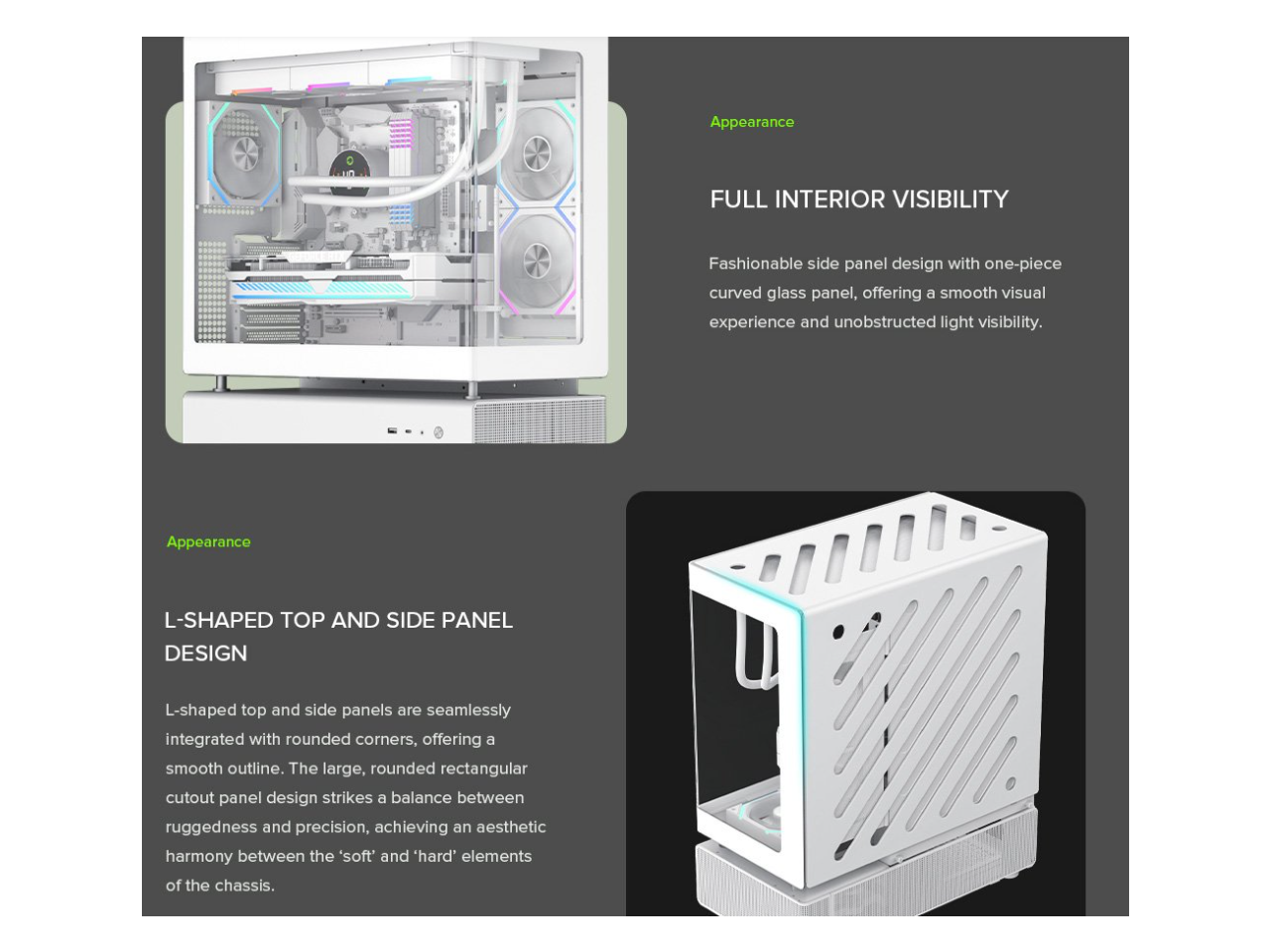 Appearance

FULL INTERIOR VISIBILITY

Fashionable side panel design with one-piece curved glass panel, offering a smooth visual experience and unobstructed light visibility.

Appearance

L-SHAPED TOP AND SIDE PANEL DESIGN

L-shaped top and side panels are seamlessly integrated with rounded corners, offering a smooth outline. The large, rounded rectangular cutout panel design strikes a balance between ruggedness and precision, achieving an aesthetic harmony between the ‘soft’ and ‘hard’ elements of the chassis.