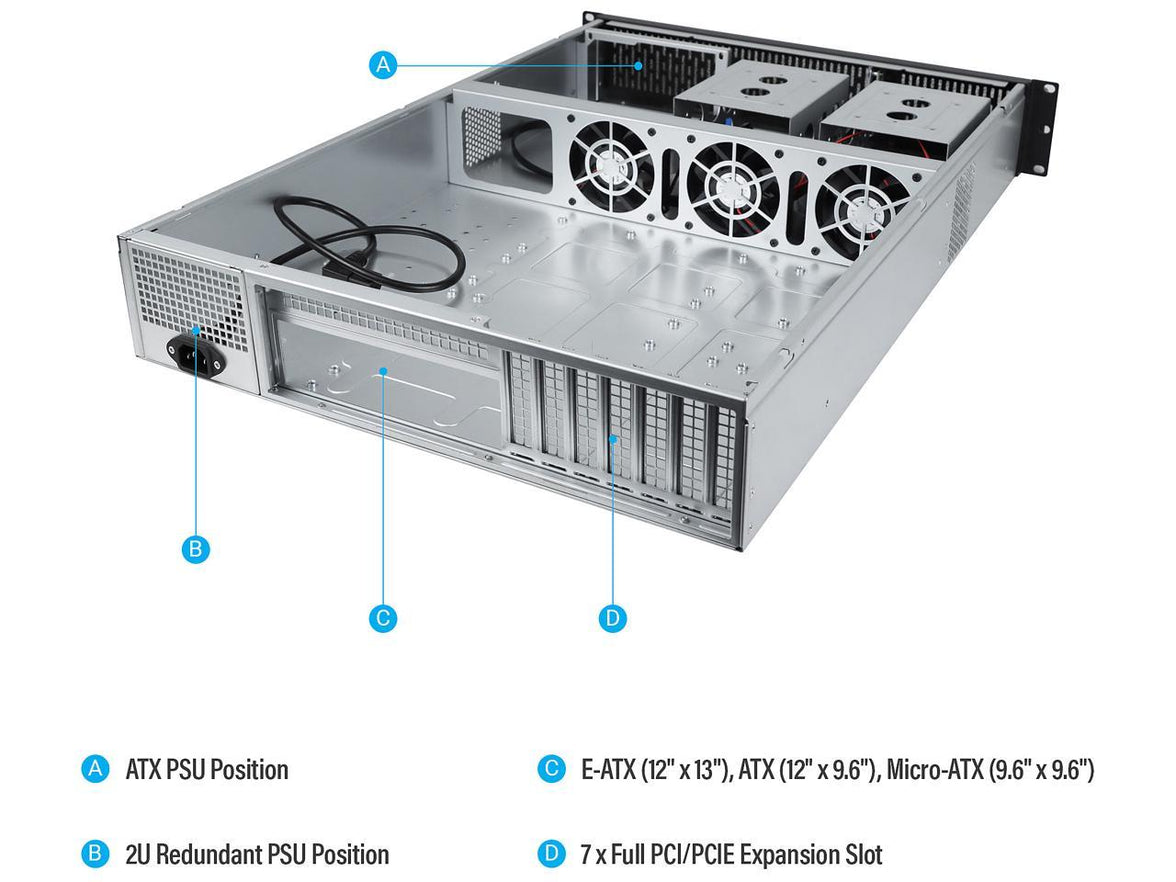 A

B

C

D

A ATX PSU Position

B 2U Redundant PSU Position

C E-ATX (12" x 13"), ATX (12" x 9.6"), Micro-ATX (9.6" x 9.6")

D 7 x Full PCI/PCIE Expansion Slot