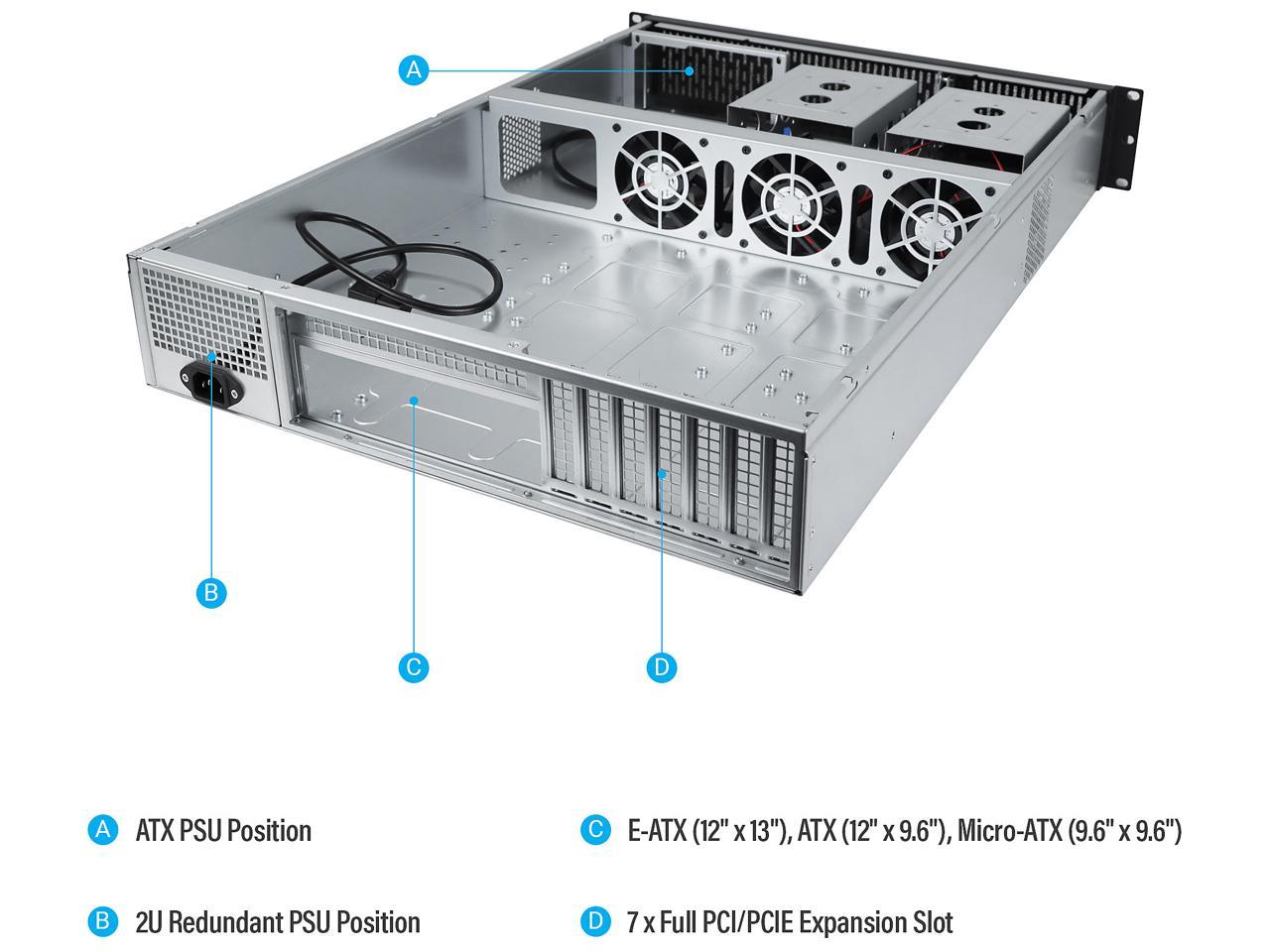 A

B

C

D

A ATX PSU Position

B 2U Redundant PSU Position

C E-ATX (12" x 13"), ATX (12" x 9.6"), Micro-ATX (9.6" x 9.6")

D 7 x Full PCI/PCIE Expansion Slot