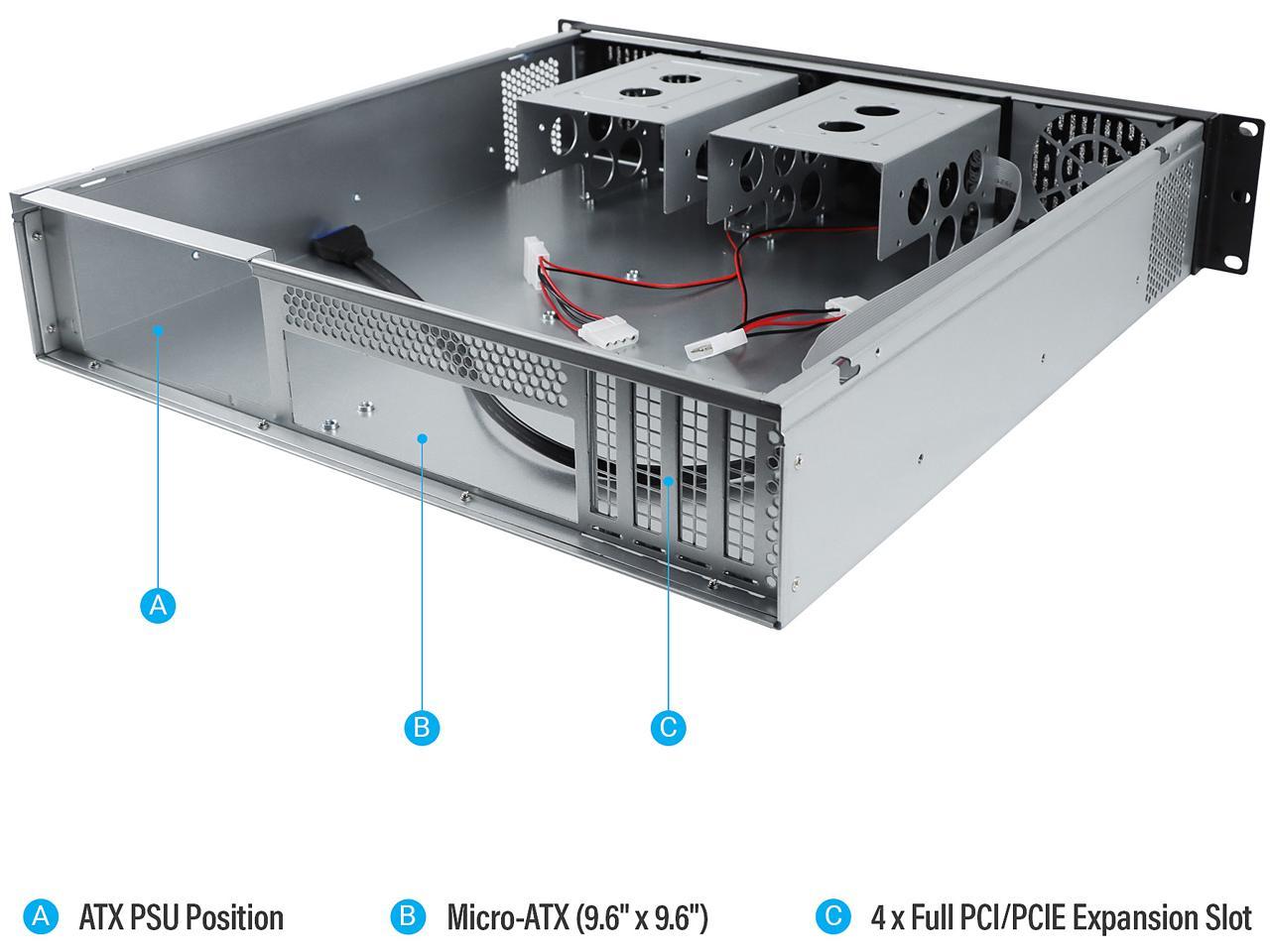 A

B

C

A ATX PSU Position

B Micro-ATX (9.6" x 9.6")

C 4 x Full PCI/PCIE Expansion Slot