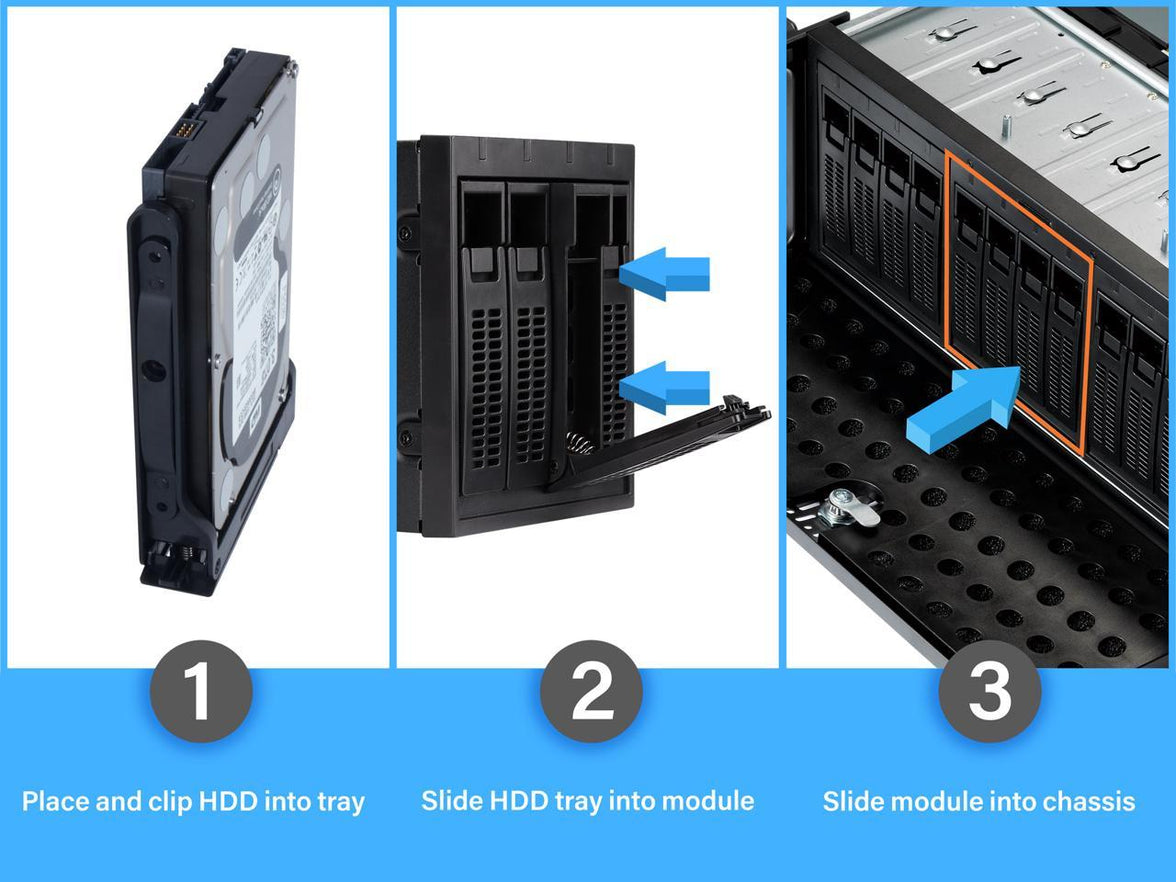 1

Place and clip HDD into tray

2

Slide HDD tray into module

3

Slide module into chassis