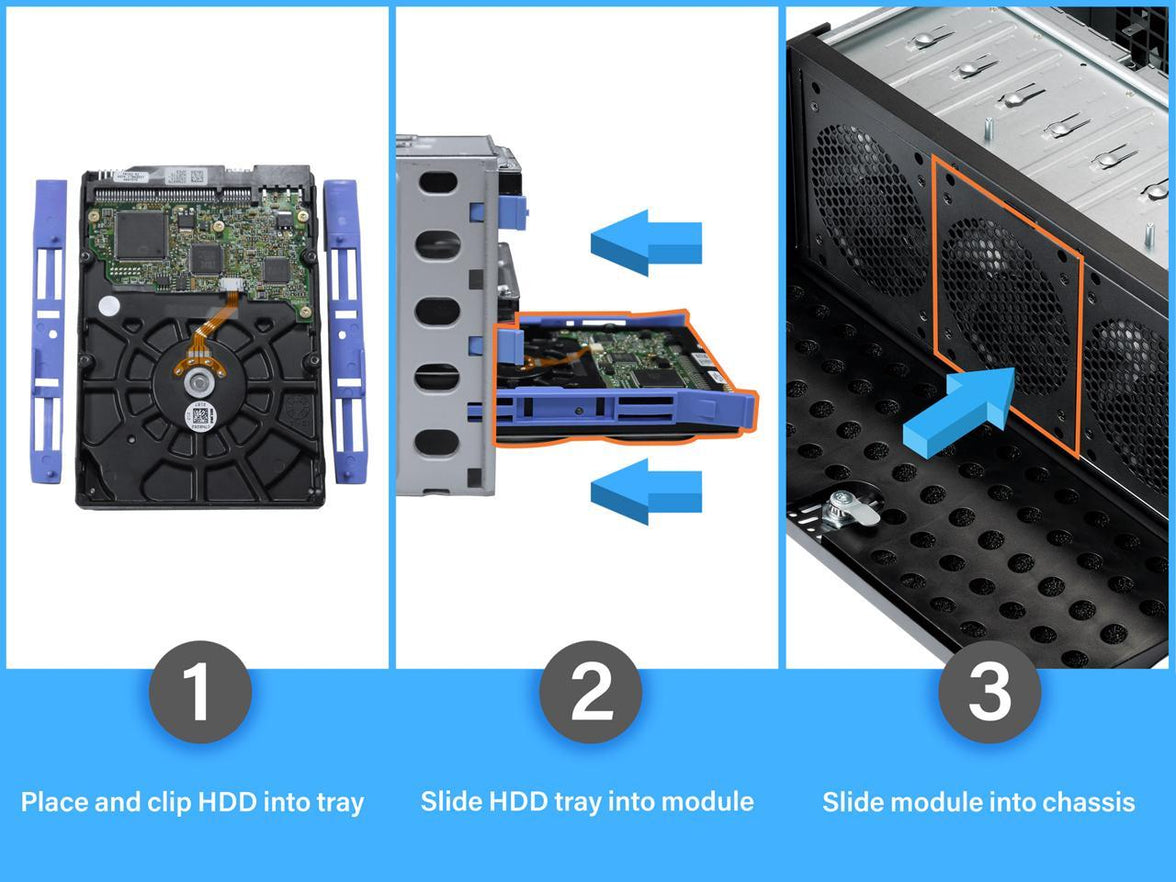 1

Place and clip HDD into tray

2

Slide HDD tray into module

3

Slide module into chassis