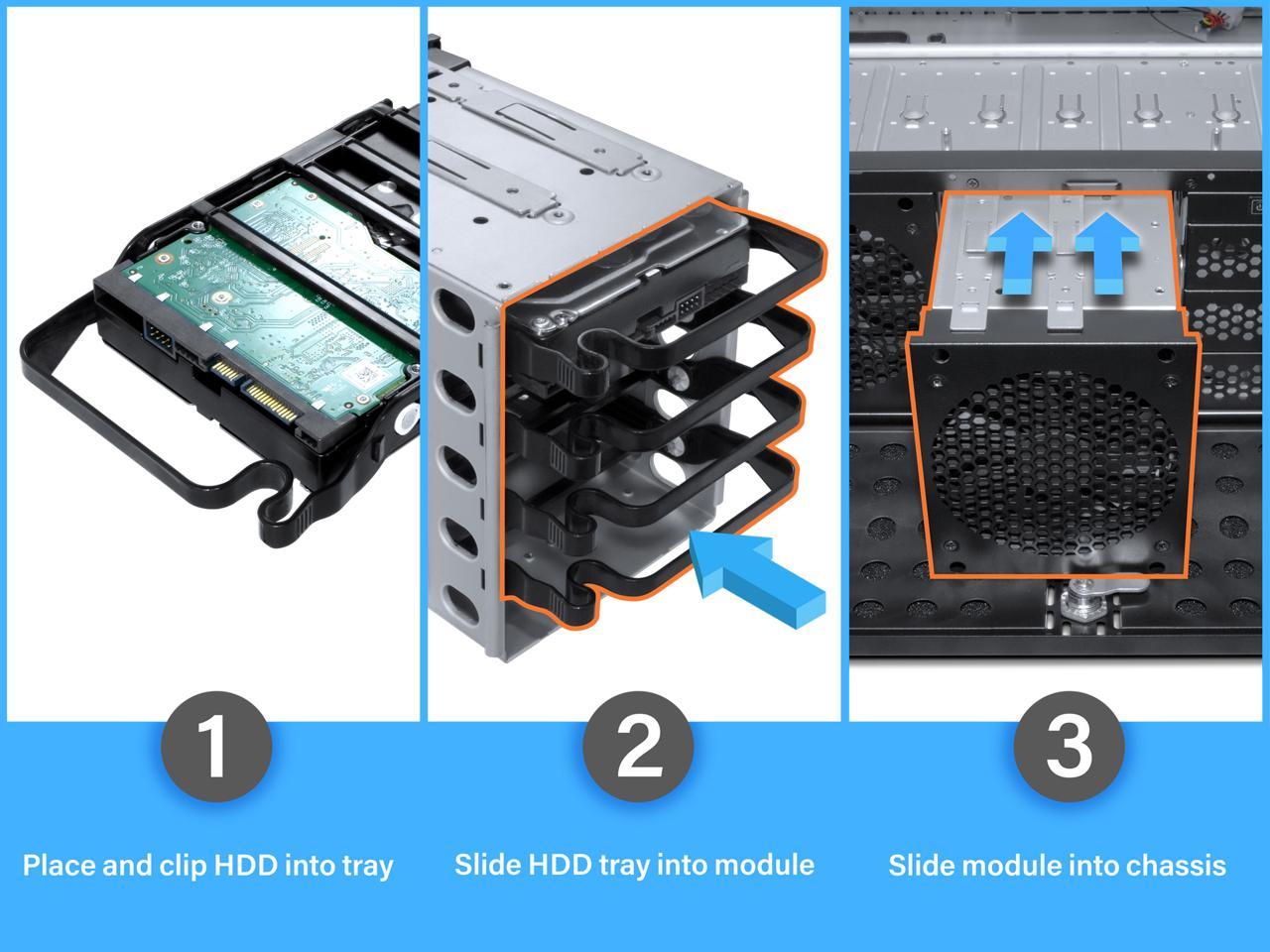 1

Place and clip HDD into tray

2

Slide HDD tray into module

3

Slide module into chassis