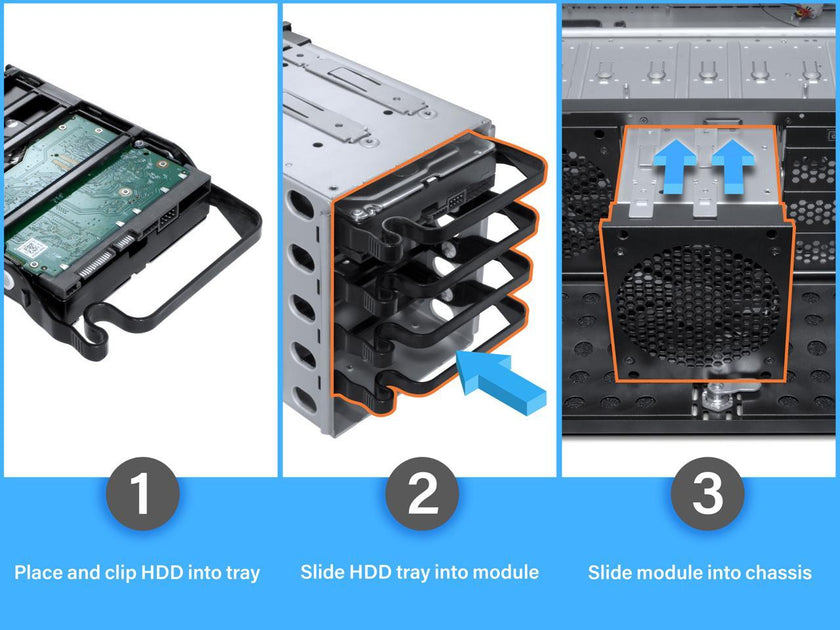 1
Place and clip HDD into tray

2
Slide HDD tray into module

3
Slide module into chassis