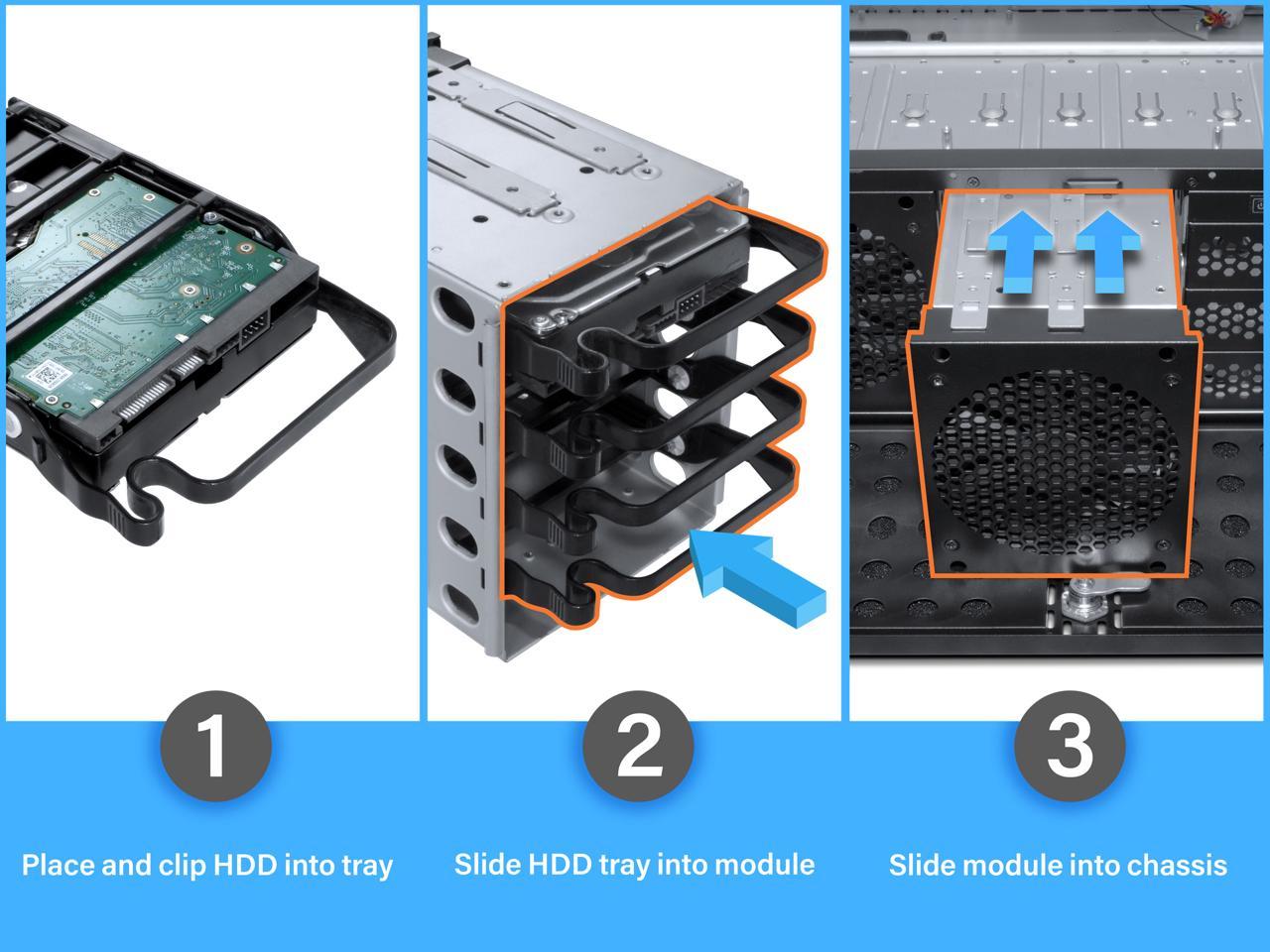 1

Place and clip HDD into tray

2

Slide HDD tray into module

3

Slide module into chassis